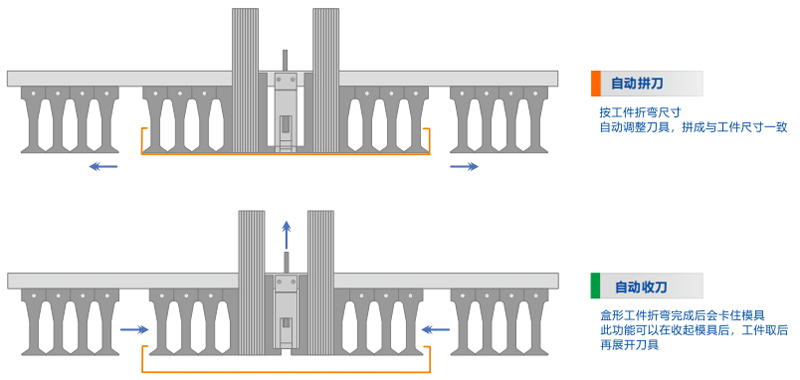 自动拼刀

按工件折弯尺寸
自动调整刀具，拼成与工件尺寸一致

自动收刀

盒形工件折弯完成后会卡住模具
此功能可以在收起模具后，工件取后再展开刀具